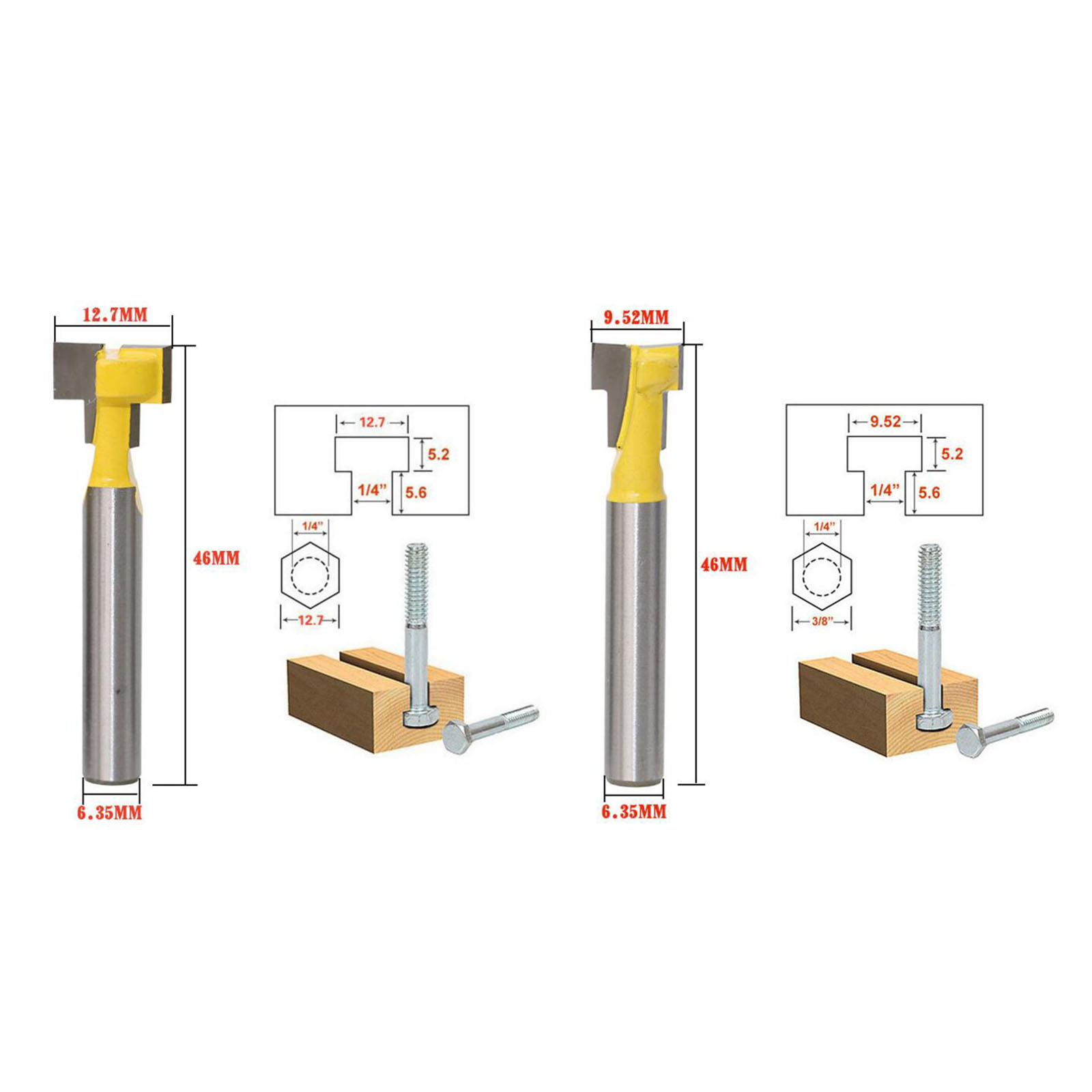 12.7MM

46MM

6.35MM

12.7

5.2

1/4"

5.6

1/4"

12.7

9.52MM

46MM

6.35MM

9.52

5.2

1/4"

5.6

1/4"

3/8"