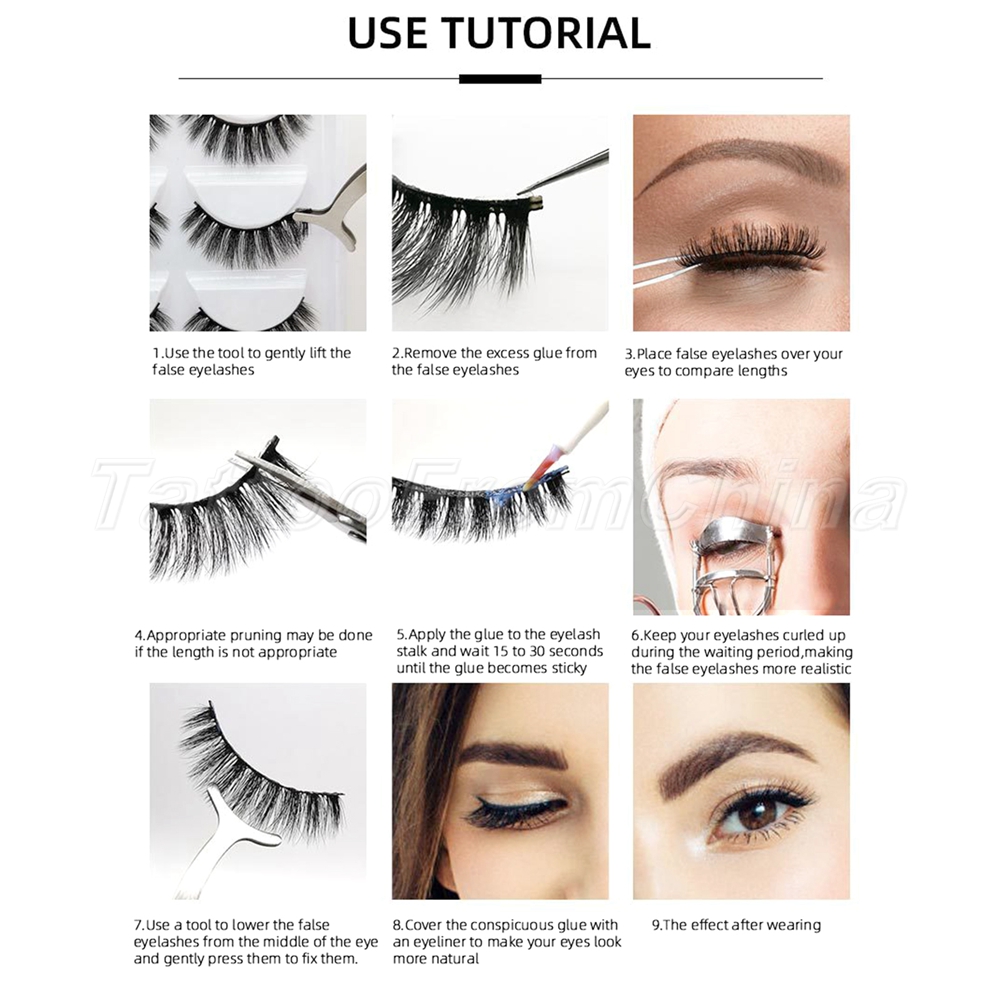 USE TUTORIAL

1.Use the tool to gently lift the false eyelashes

2.Remove the excess glue from the false eyelashes

3.Place false eyelashes over your eyes to compare lengths

TattooFromChina

4.Appropriate pruning may be done if the length is not appropriate

5.Apply the glue to the eyelash stalk and wait 15 to 30 seconds until the glue becomes sticky

6.Keep your eyelashes curled up during the waiting period,making the false eyelashes more realistic

7.Use a tool to lower the false eyelashes from the middle of the eye and gently press them to fix them.

8.Cover the conspicuous glue with an eyeliner to make your eyes look more natural

9.The effect after wearing