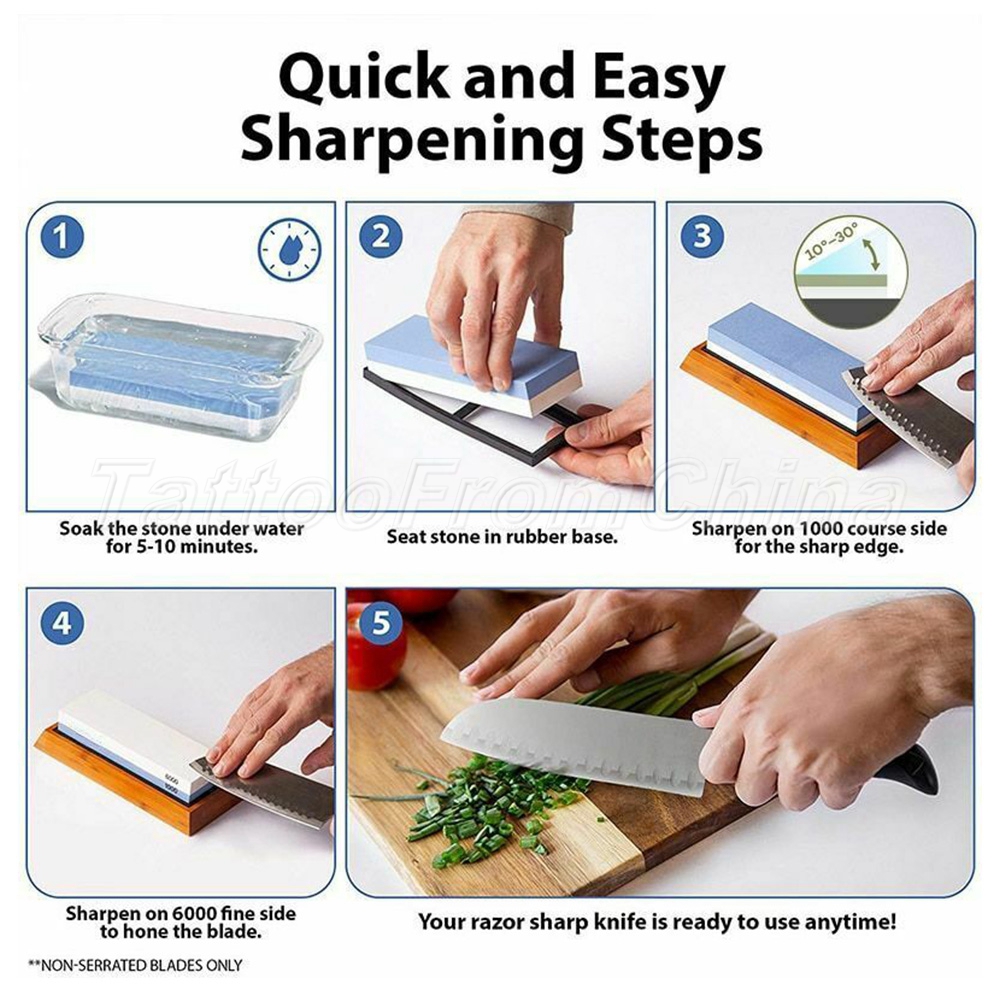 Quick and Easy Sharpening Steps

1

Soak the stone under water for 5-10 minutes.

2

Seat stone in rubber base.

3

10°-30°

Sharpen on 1000 course side for the sharp edge.

TattooFromChina

4

6000

Sharpen on 6000 fine side to hone the blade.

5

Your razor sharp knife is ready to use anytime!

**NON-SERRATED BLADES ONLY