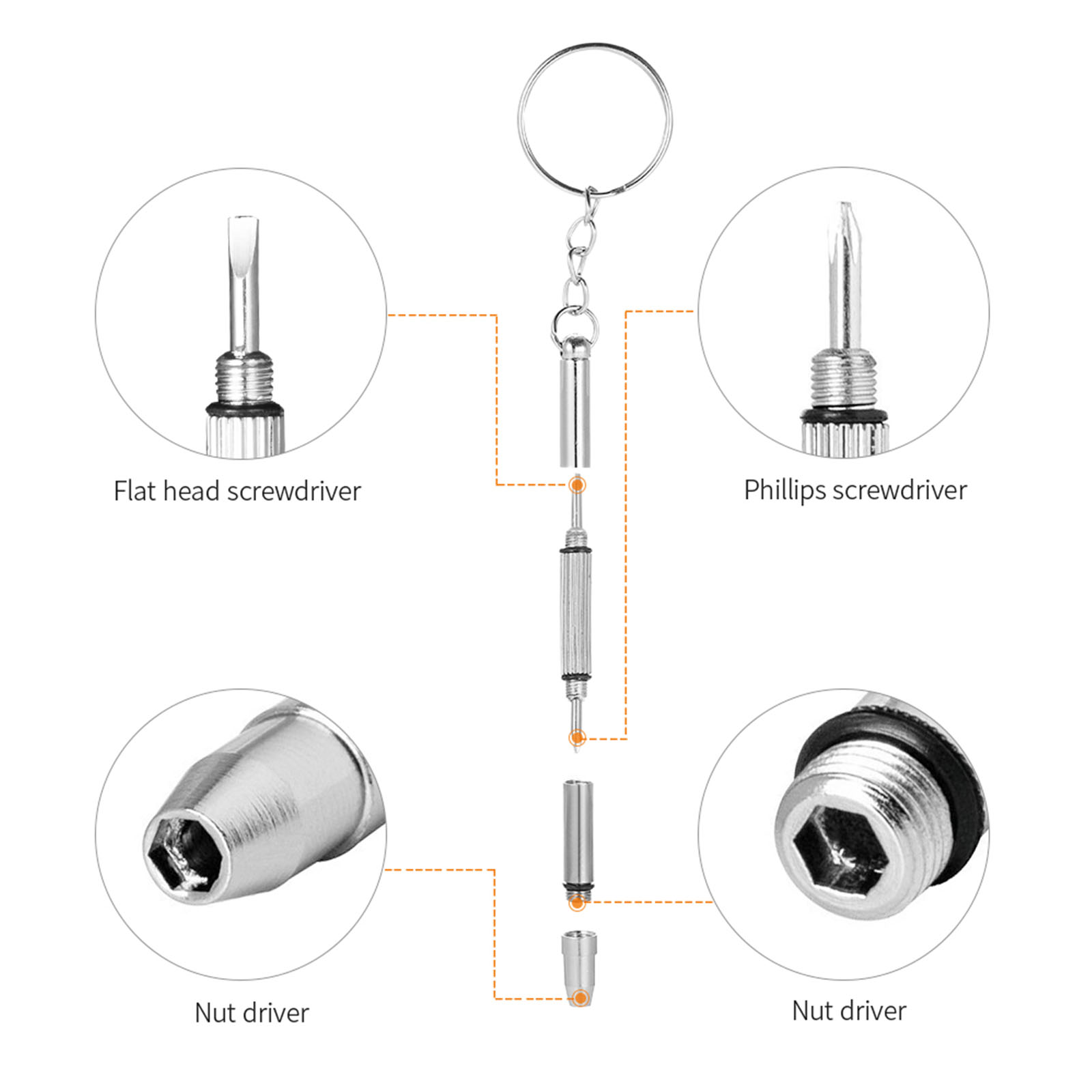 Flat head screwdriver

Phillips screwdriver

Nut driver

Nut driver