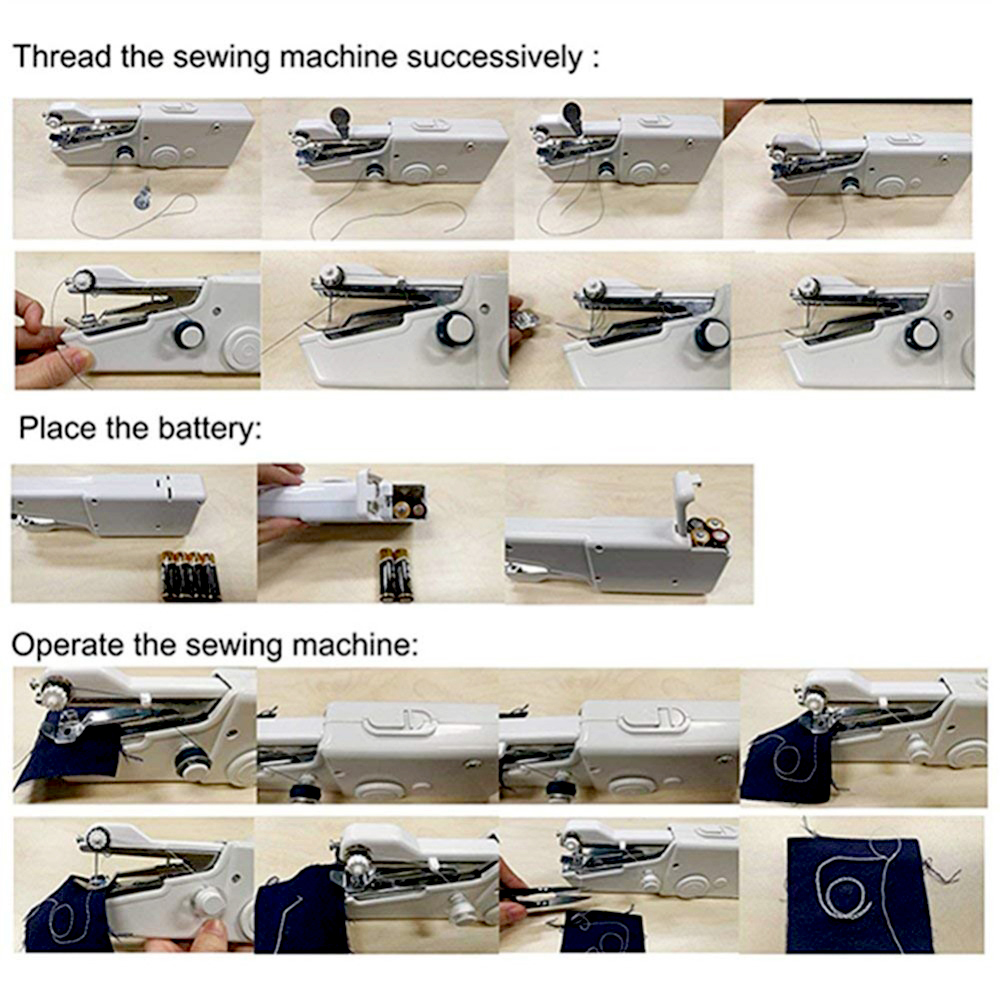 Thread the sewing machine successively :

Place the battery:

Operate the sewing machine: