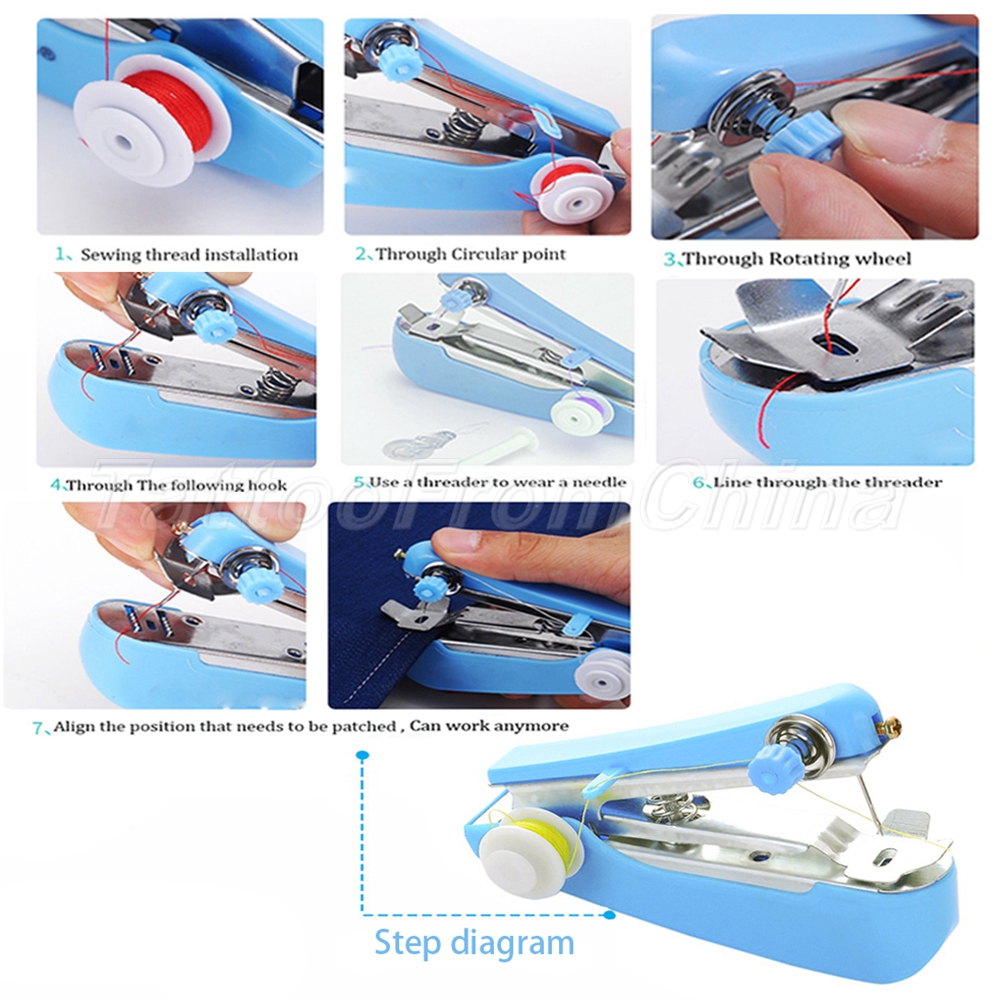 1、Sewing thread installation

2、Through Circular point

3、Through Rotating wheel

4、Through The following hook

5、Use a threader to wear a needle

6、Line through the threader

TattooFromChina

7、Align the position that needs to be patched , Can work anymore

Step diagram